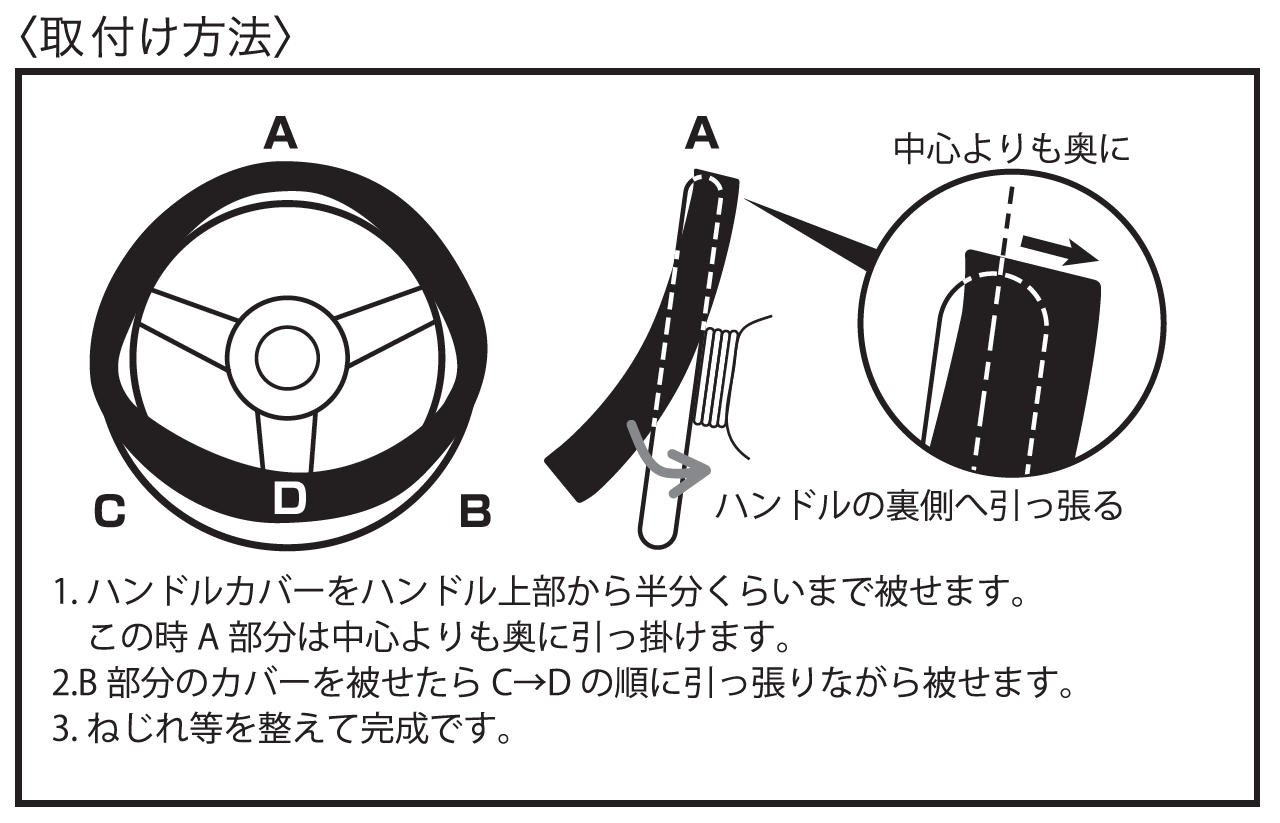 〈取付け方法〉

A

C

D

B

A

中心よりも奥に

ハンドルの裏側へ引っ張る

1. ハンドルカバーをハンドル上部から半分くらいまで被せます。
この時 A 部分は中心よりも奥に引っ掛けます。
2.B 部分のカバーを被せたら C→D の順に引っ張りながら被せます。
3. ねじれ等を整えて完成です。